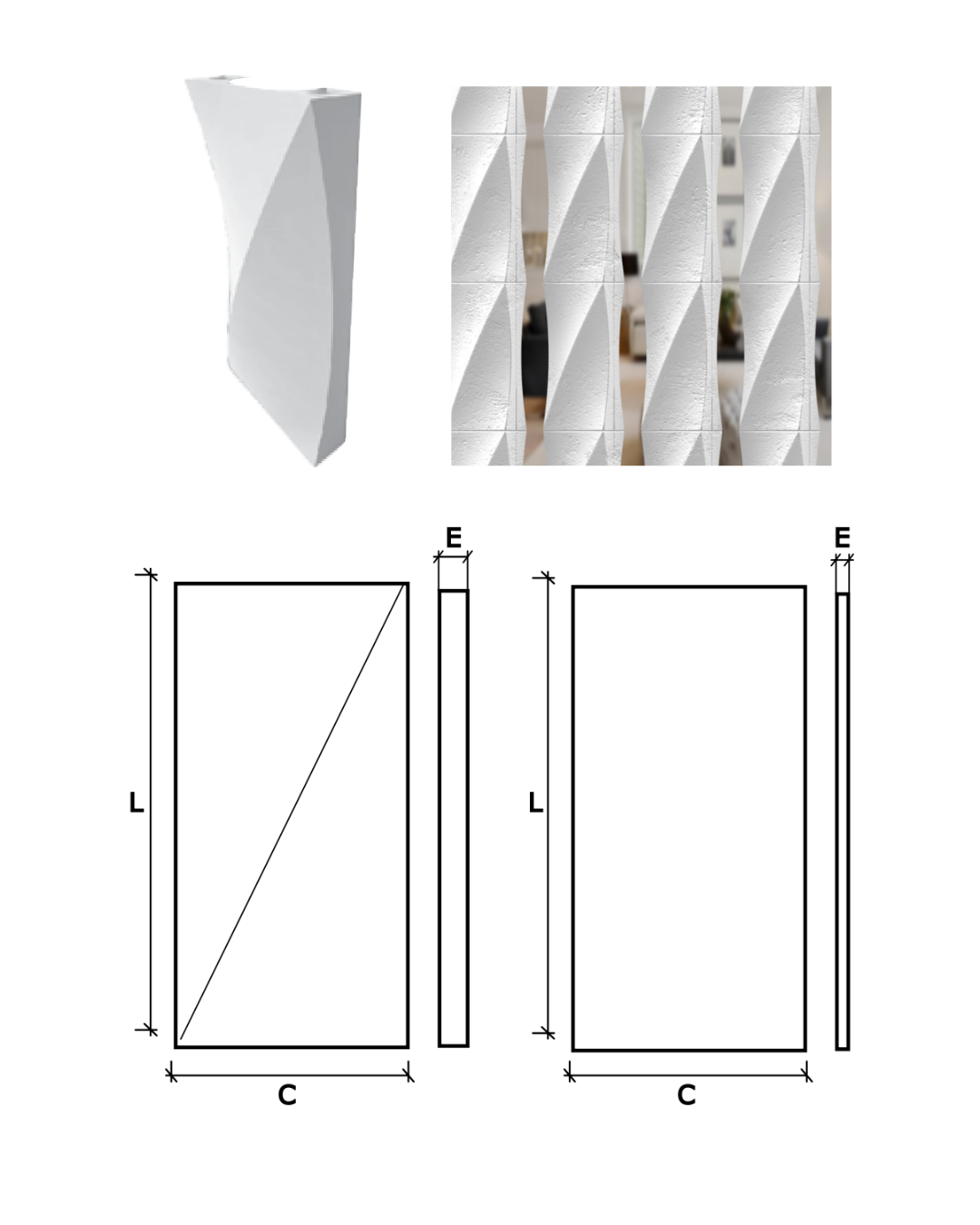 E

L

C

E

L

C